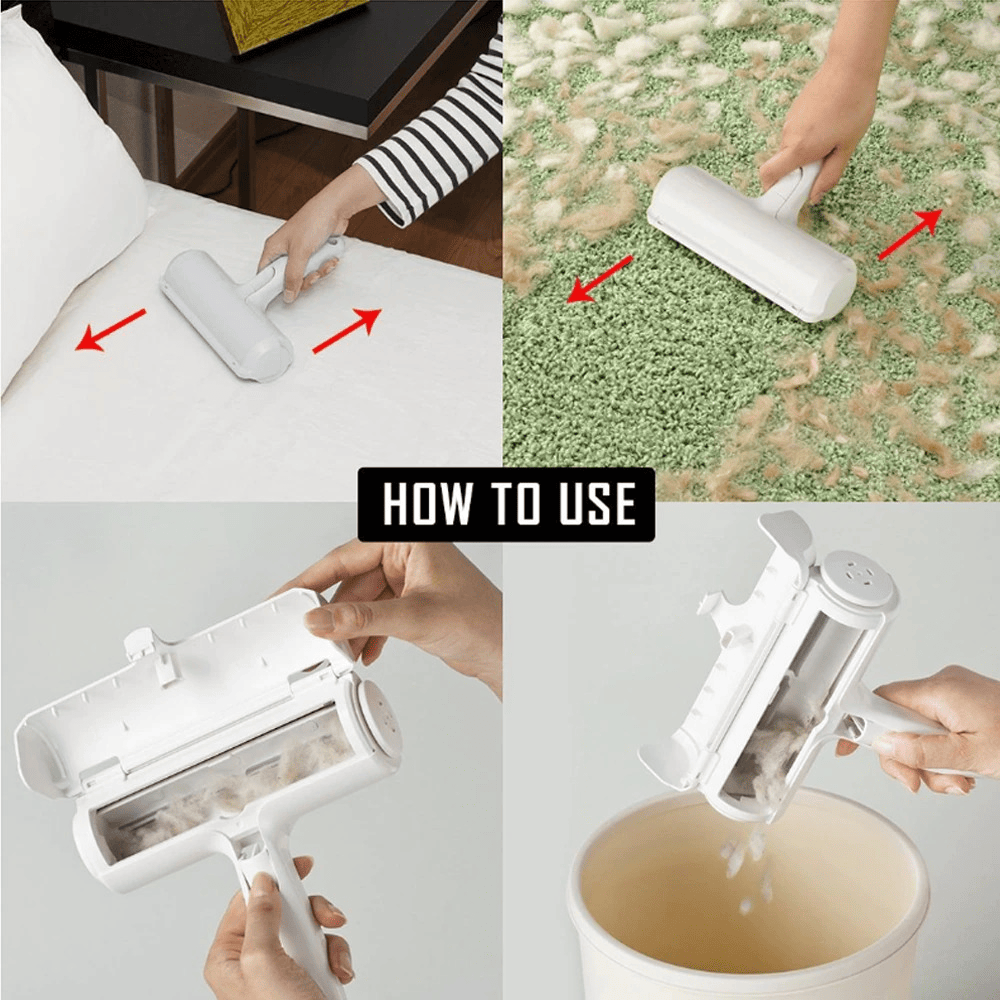 HOW TO USE