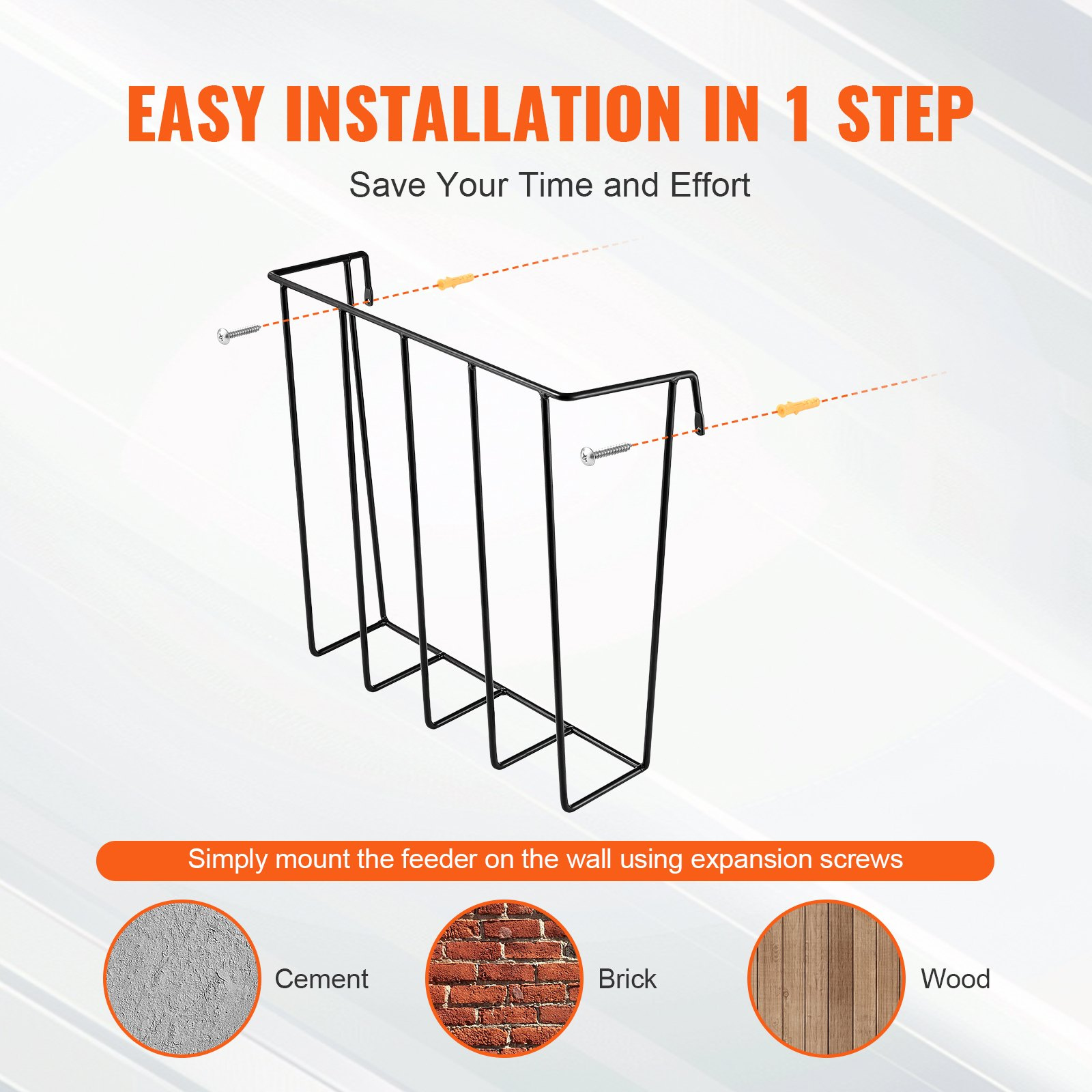 EASY INSTALLATION IN 1 STEP

Save Your Time and Effort

Simply mount the feeder on the wall using expansion screws

Cement

Brick

Wood