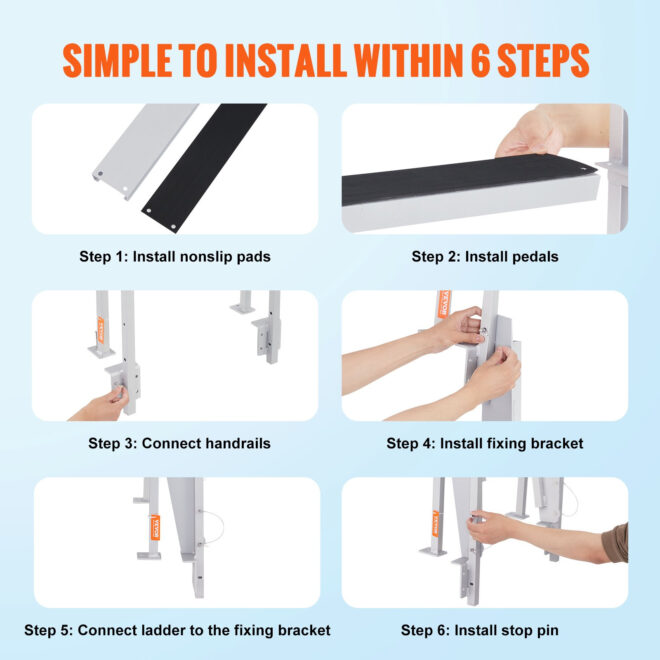 SIMPLE TO INSTALL WITHIN 6 STEPS

Step 1: Install nonslip pads

Step 2: Install pedals

VEVOR

Step 3: Connect handrails

VEVOR

Step 4: Install fixing bracket

VEVOR

Step 5: Connect ladder to the fixing bracket

VEVOR

Step 6: Install stop pin