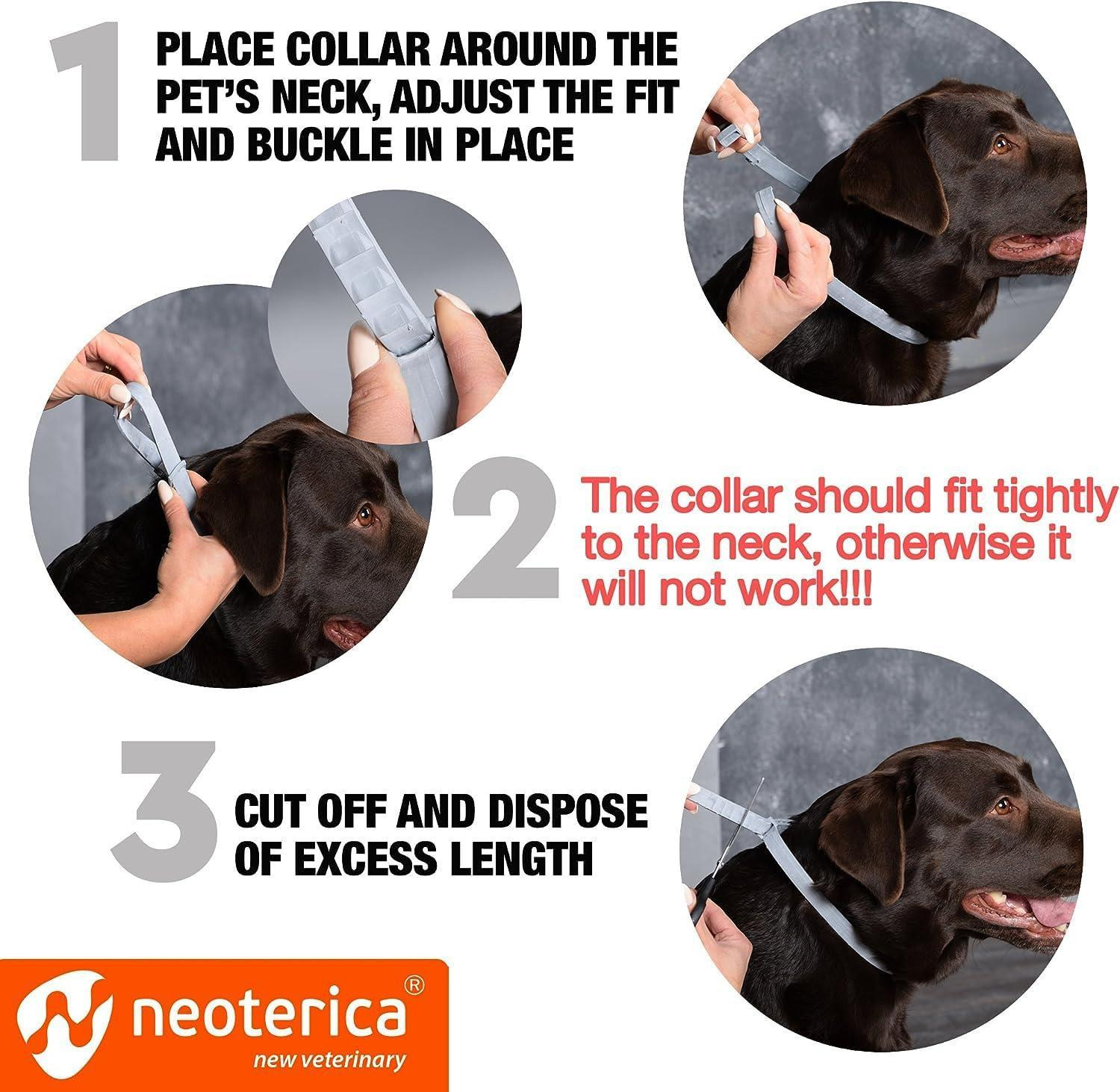 1 PLACE COLLAR AROUND THE PET'S NECK, ADJUST THE FIT AND BUCKLE IN PLACE

2 The collar should fit tightly to the neck, otherwise it will not work!!!

3 CUT OFF AND DISPOSE OF EXCESS LENGTH

neoterica®
new veterinary