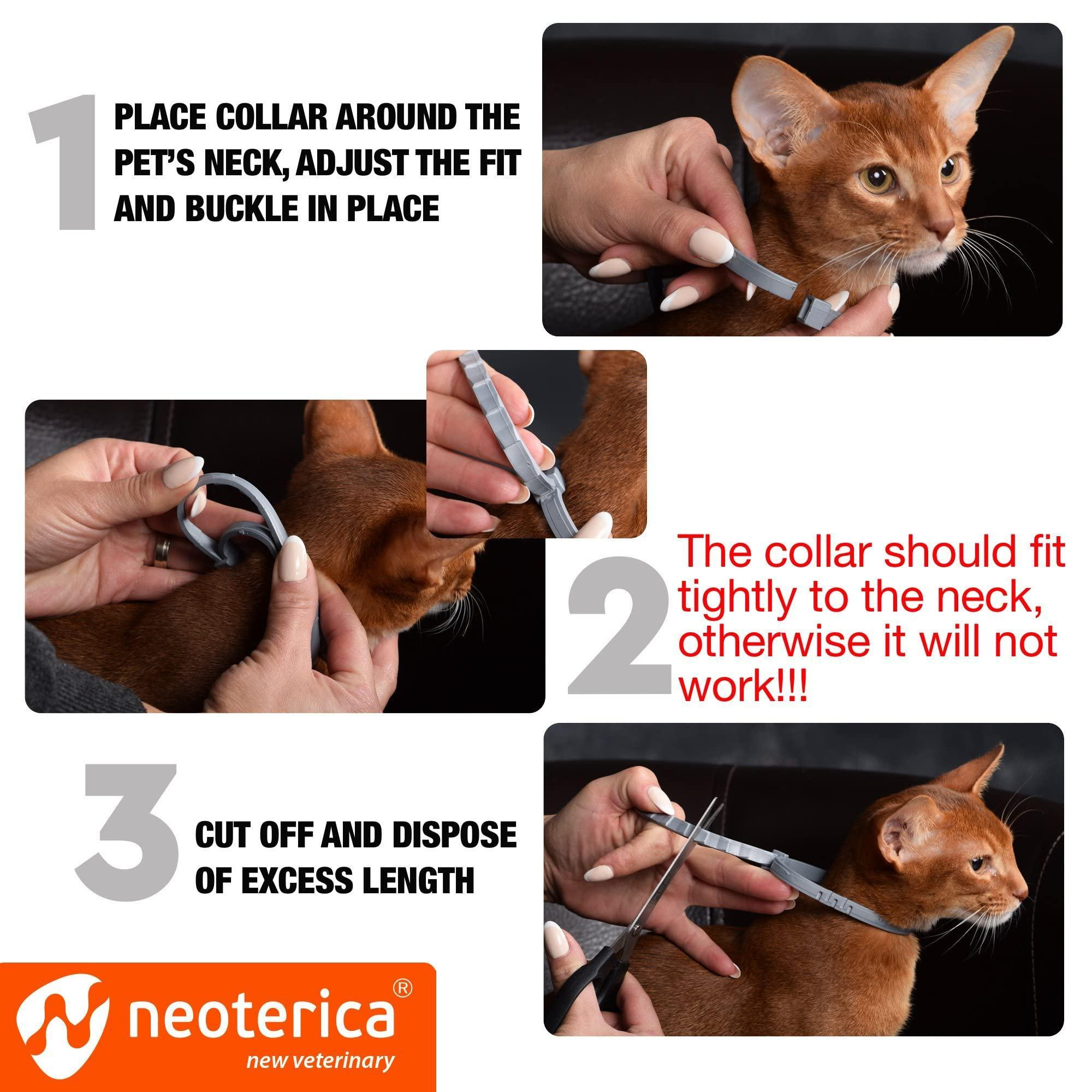 1 PLACE COLLAR AROUND THE PET'S NECK, ADJUST THE FIT AND BUCKLE IN PLACE

2 The collar should fit tightly to the neck, otherwise it will not work!!!

3 CUT OFF AND DISPOSE OF EXCESS LENGTH

neoterica®
new veterinary