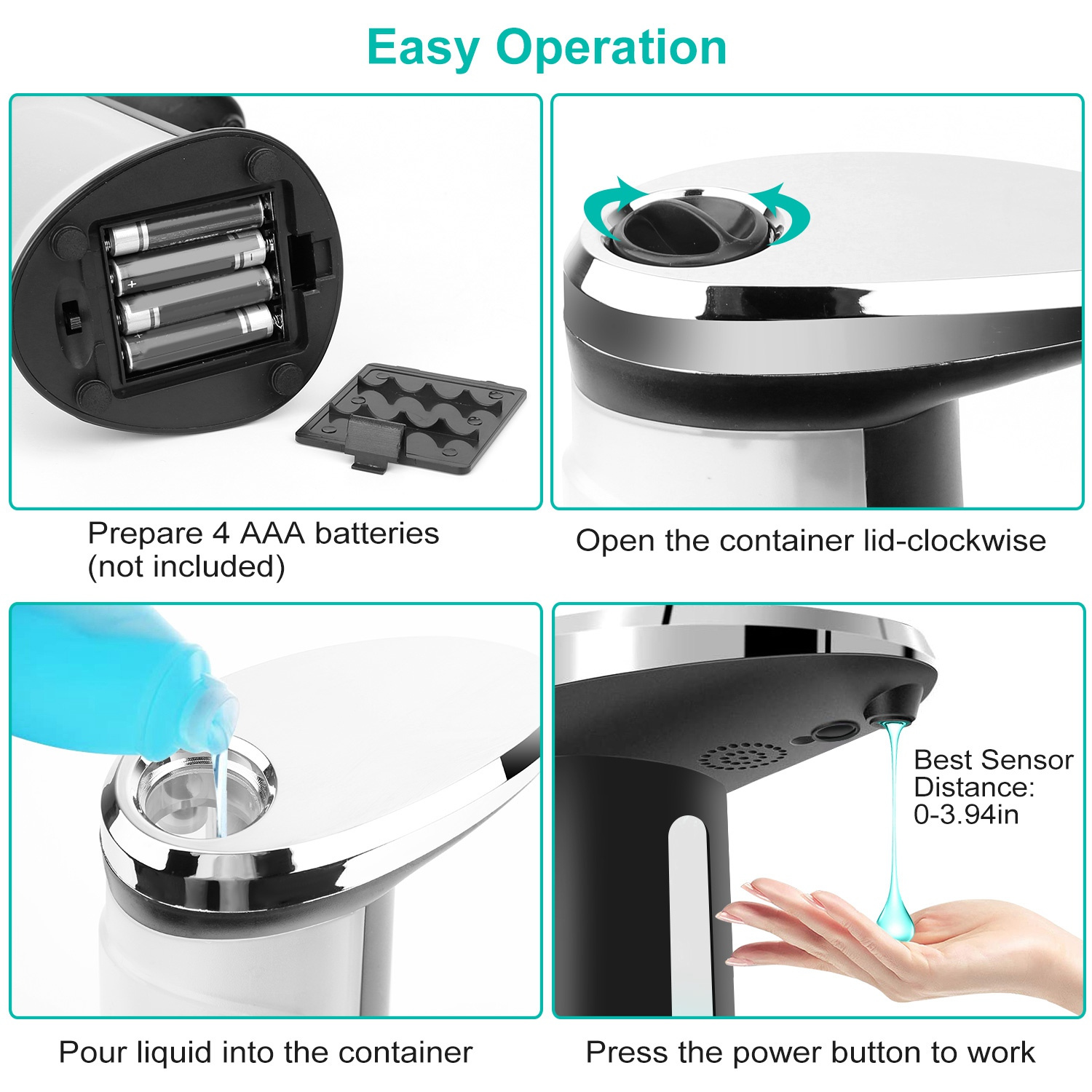 Easy Operation

Prepare 4 AAA batteries (not included)

Open the container lid-clockwise

Pour liquid into the container

Best Sensor Distance: 0-3.94in

Press the power button to work