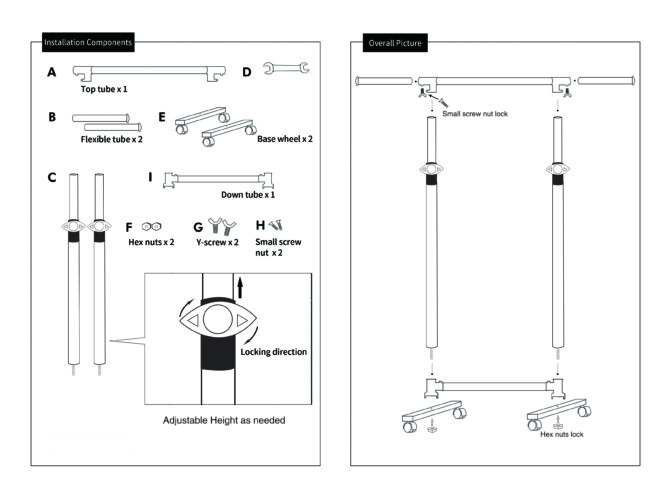 Installation Components

A
Top tube x 1

D

B
Flexible tube x 2

E
Base wheel x 2

C

I
Down tube x 1

F
Hex nuts x 2

G
Y-screw x 2

H
Small screw nut x 2

Locking direction

Adjustable Height as needed

Overall Picture

Small screw nut lock

Hex nuts lock